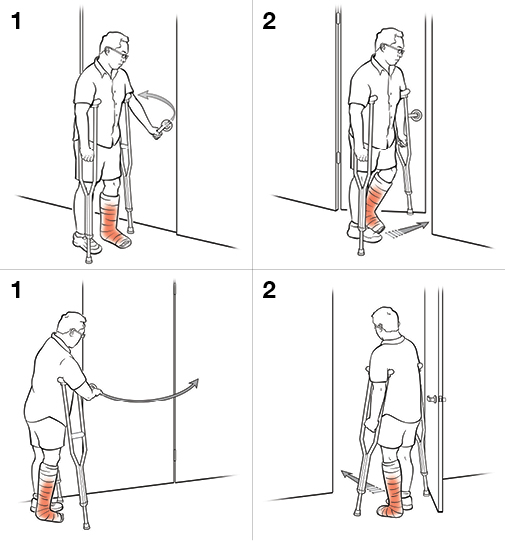 1

2

1

2