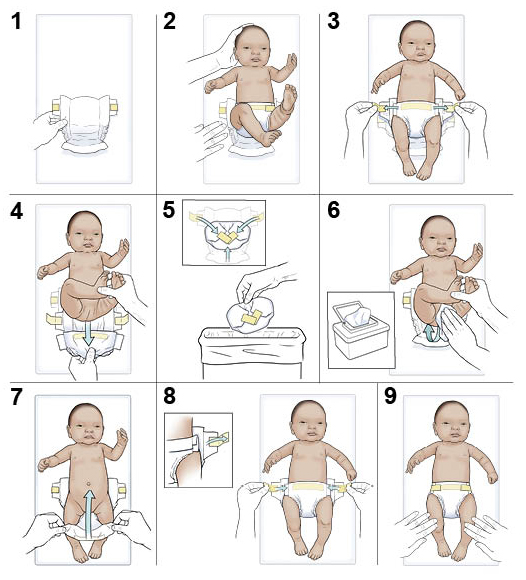 1

2

3

4

5

6

7

8

9